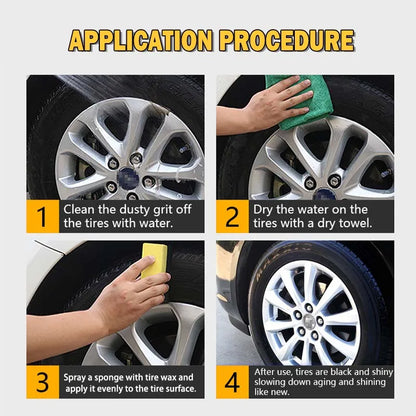 APPLICATION PROCEDURE

1 Clean the dusty grit off the tires with water.

2 Dry the water on the tires with a dry towel.

3 Spray a sponge with tire wax and apply it evenly to the tire surface.

4 After use, tires are black and shiny slowing down aging and shining like new.